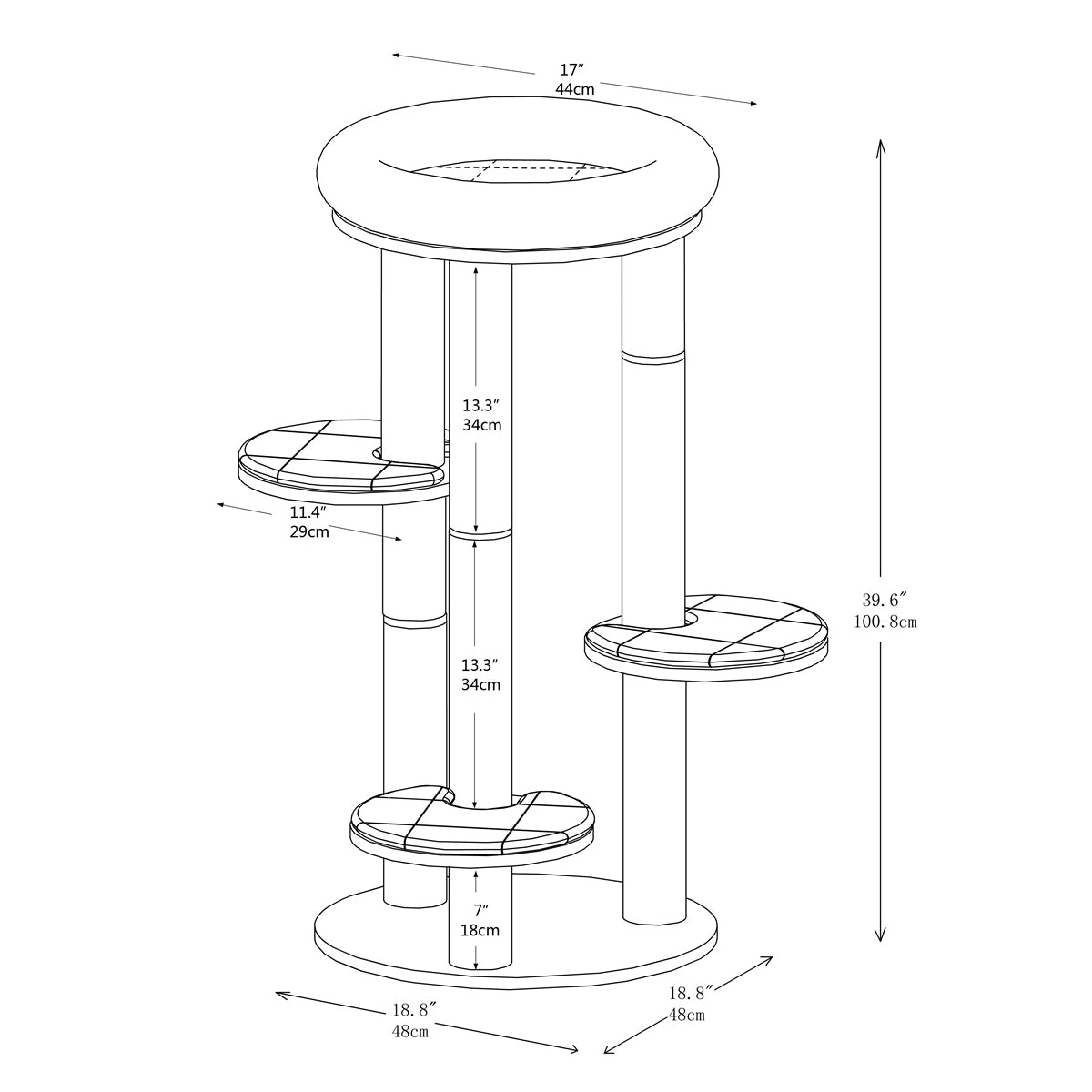 17″
44cm

13.3″
34cm

11.4″
29cm

39.6″
100.8cm

13.3″
34cm

7″
18cm

18.8″
48cm

18.8″
48cm