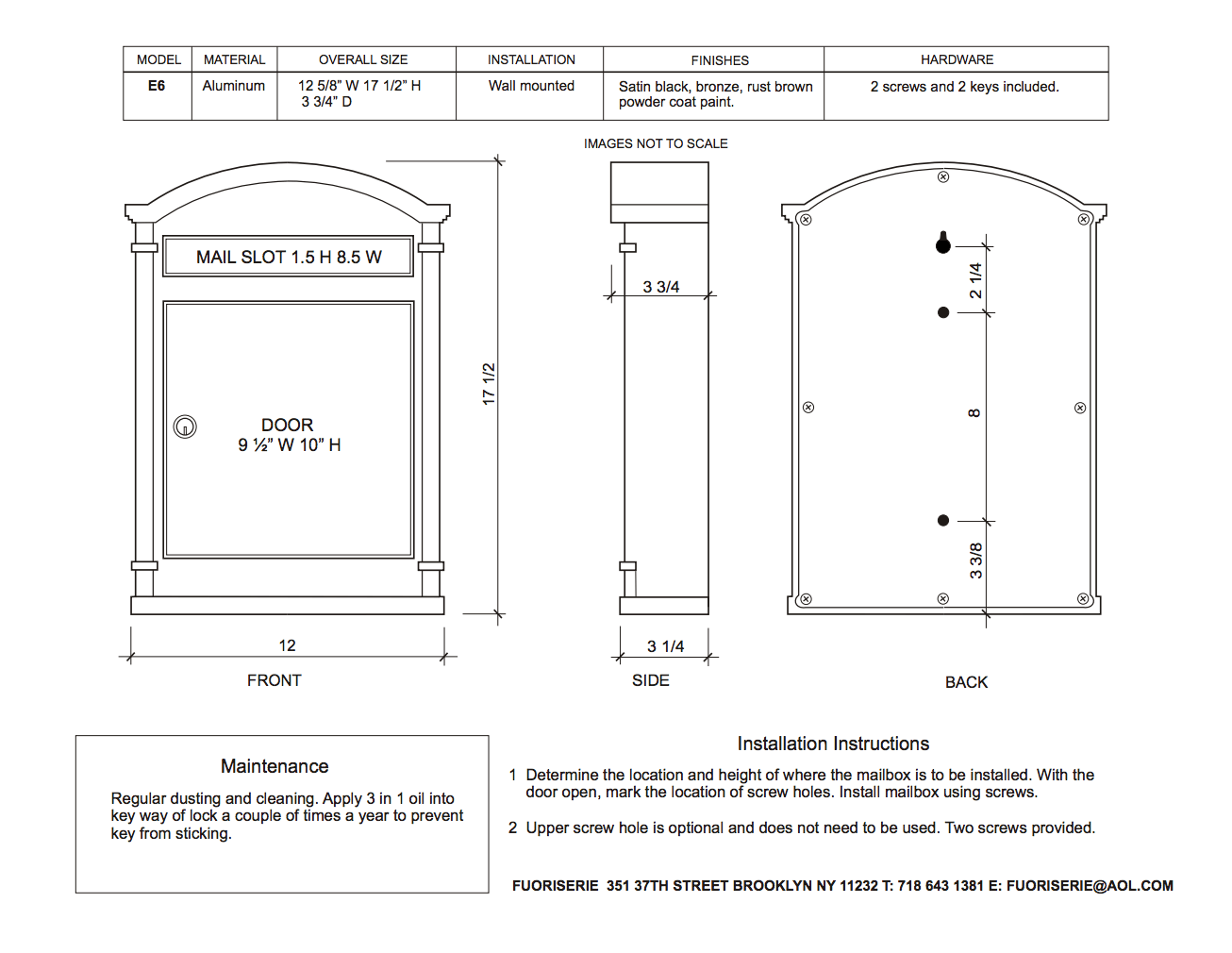 | MODEL | MATERIAL | OVERALL SIZE | INSTALLATION | FINISHES | HARDWARE |
|---|---|---|---|---|---|
| E6 | Aluminum | 12 5/8" W 17 1/2" H 3 3/4" D | Wall mounted | Satin black, bronze, rust brown powder coat paint. | 2 screws and 2 keys included. |

IMAGES NOT TO SCALE

MAIL SLOT 1.5 H 8.5 W

DOOR
9 ½" W 10" H

17 1/2

12

FRONT

3 3/4

3 1/4

SIDE

2 1/4

8

3 3/8

BACK

Maintenance

Regular dusting and cleaning. Apply 3 in 1 oil into key way of lock a couple of times a year to prevent key from sticking.

Installation Instructions

1 Determine the location and height of where the mailbox is to be installed. With the door open, mark the location of screw holes. Install mailbox using screws.

2 Upper screw hole is optional and does not need to be used. Two screws provided.

FUORISERIE 351 37TH STREET BROOKLYN NY 11232 T: 718 643 1381 E: FUORISERIE@AOL.COM